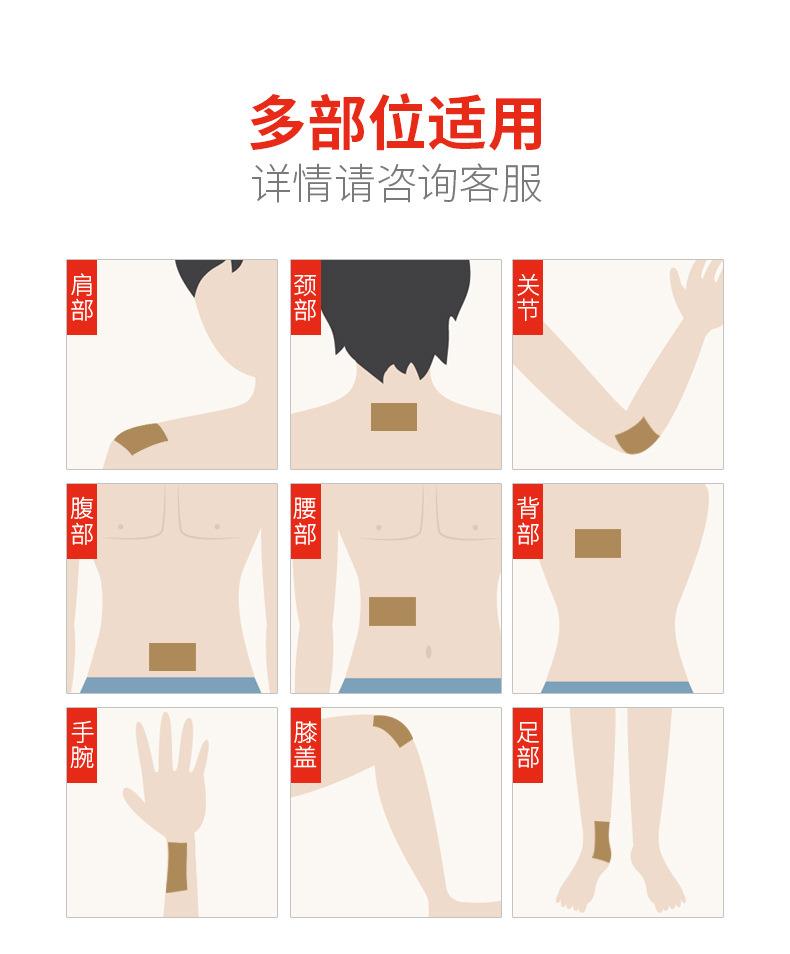 多部位适用
详情请咨询客服

肩部

颈部

关节

腹部

腰部

背部

手腕

膝盖

足部